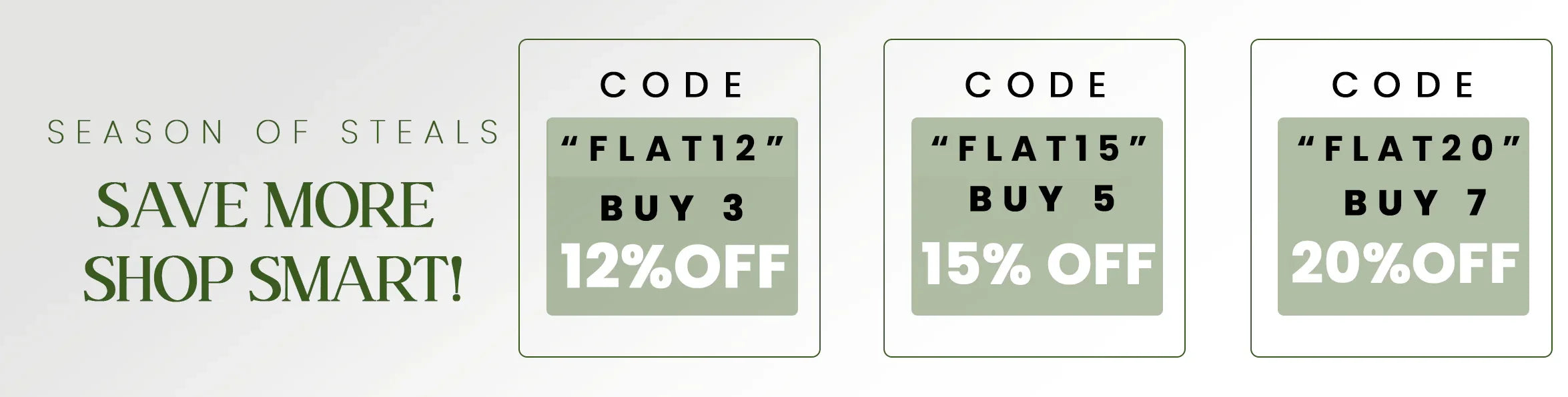 SEASON OF STEALS

SAVE MORE
SHOP SMART!

CODE
"FLAT12"
BUY 3
12%OFF

CODE
"FLAT15"
BUY 5
15% OFF

CODE
"FLAT20"
BUY 7
20%OFF